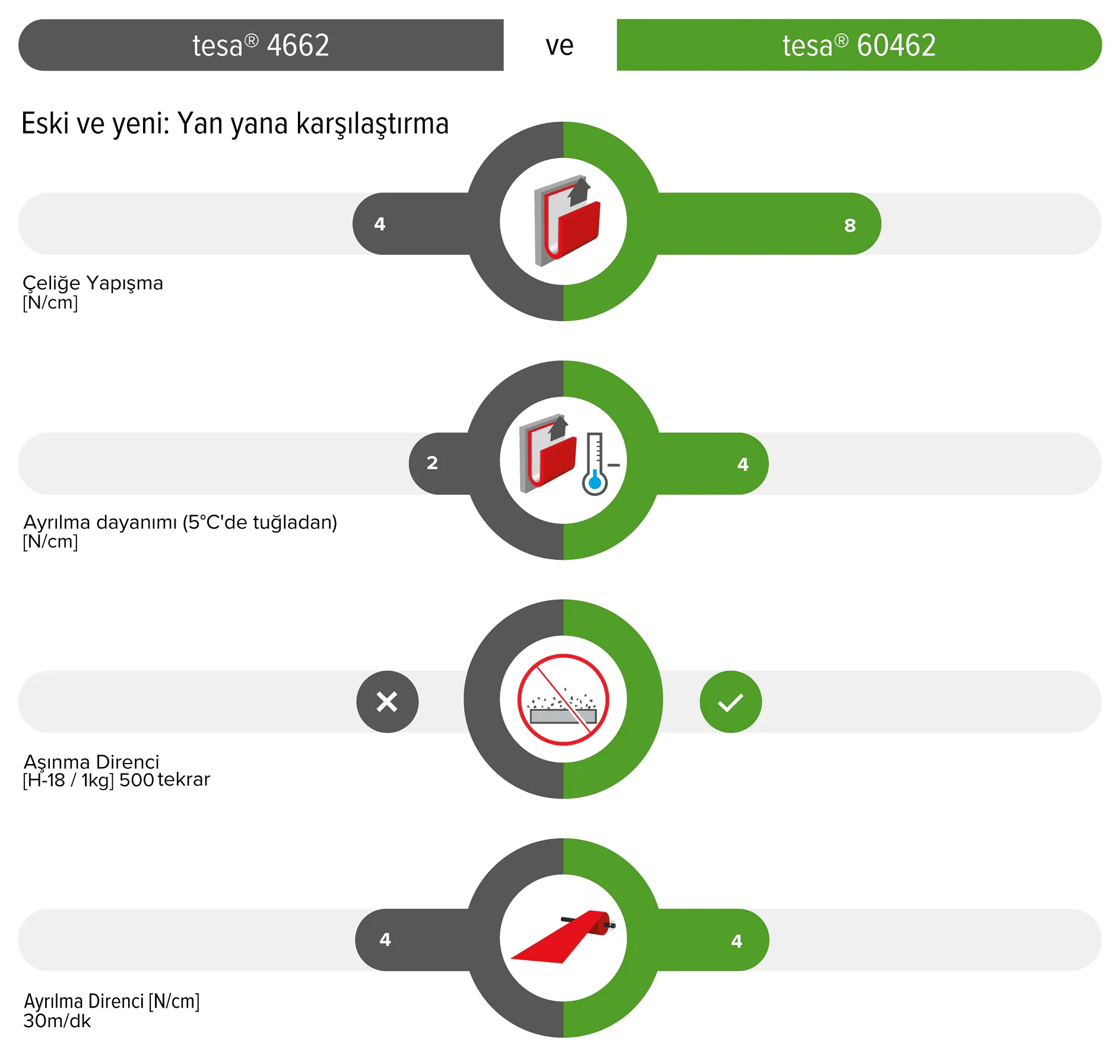 tesa® 4662 ve tesa® 60462

Eski ve yeni: Yan yana karşılaştırma

4 8

Çeliğe Yapışma
[N/cm]

2 4

Ayrılma dayanımı (5°C'de tuğladan)
[N/cm]

Aşınma Direnci
[H-18 / 1kg] 500 tekrar

4 4

Ayrılma Direnci [N/cm]
30m/dk