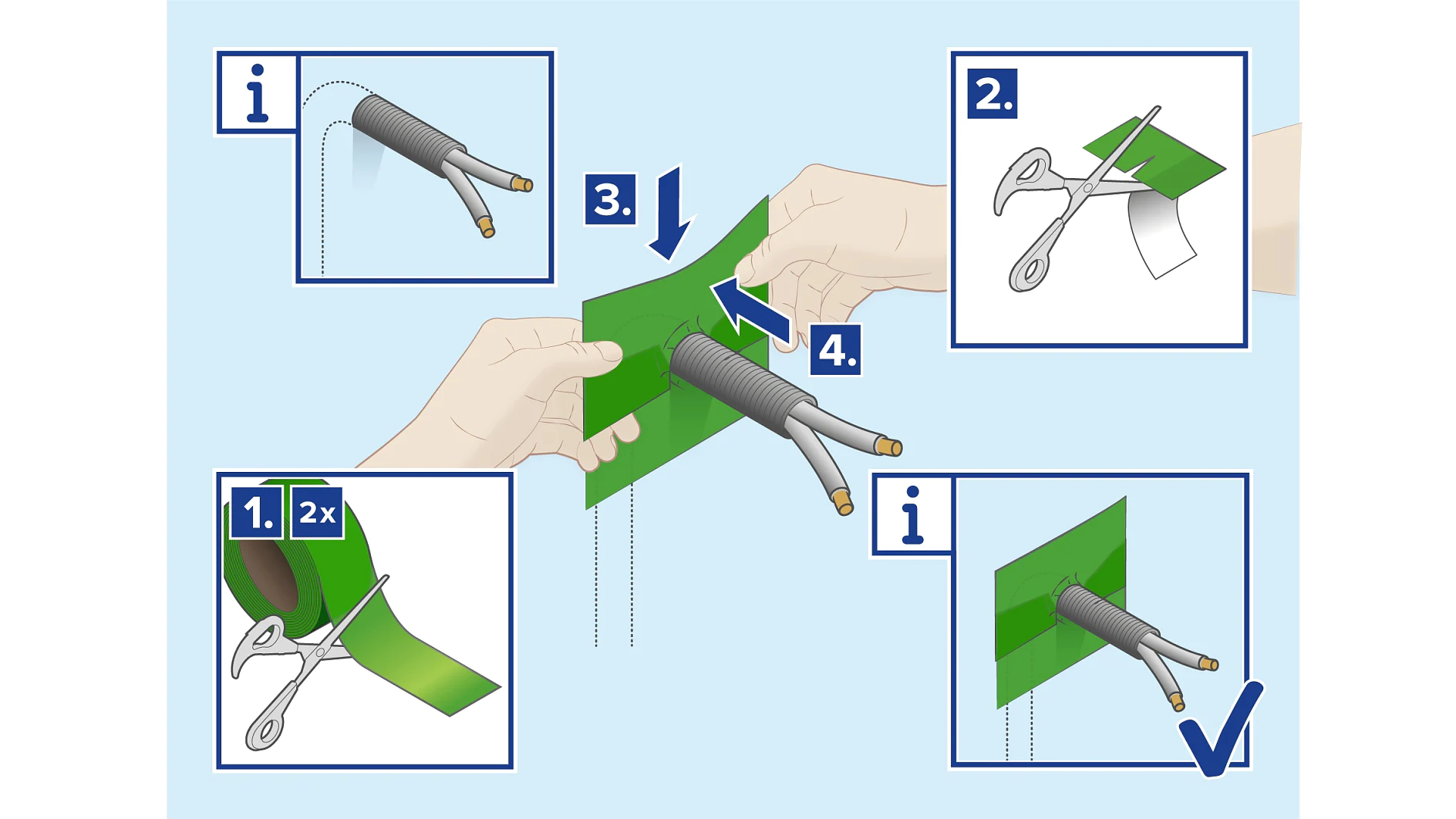 i

2.

3.

4.

1.

2x

i