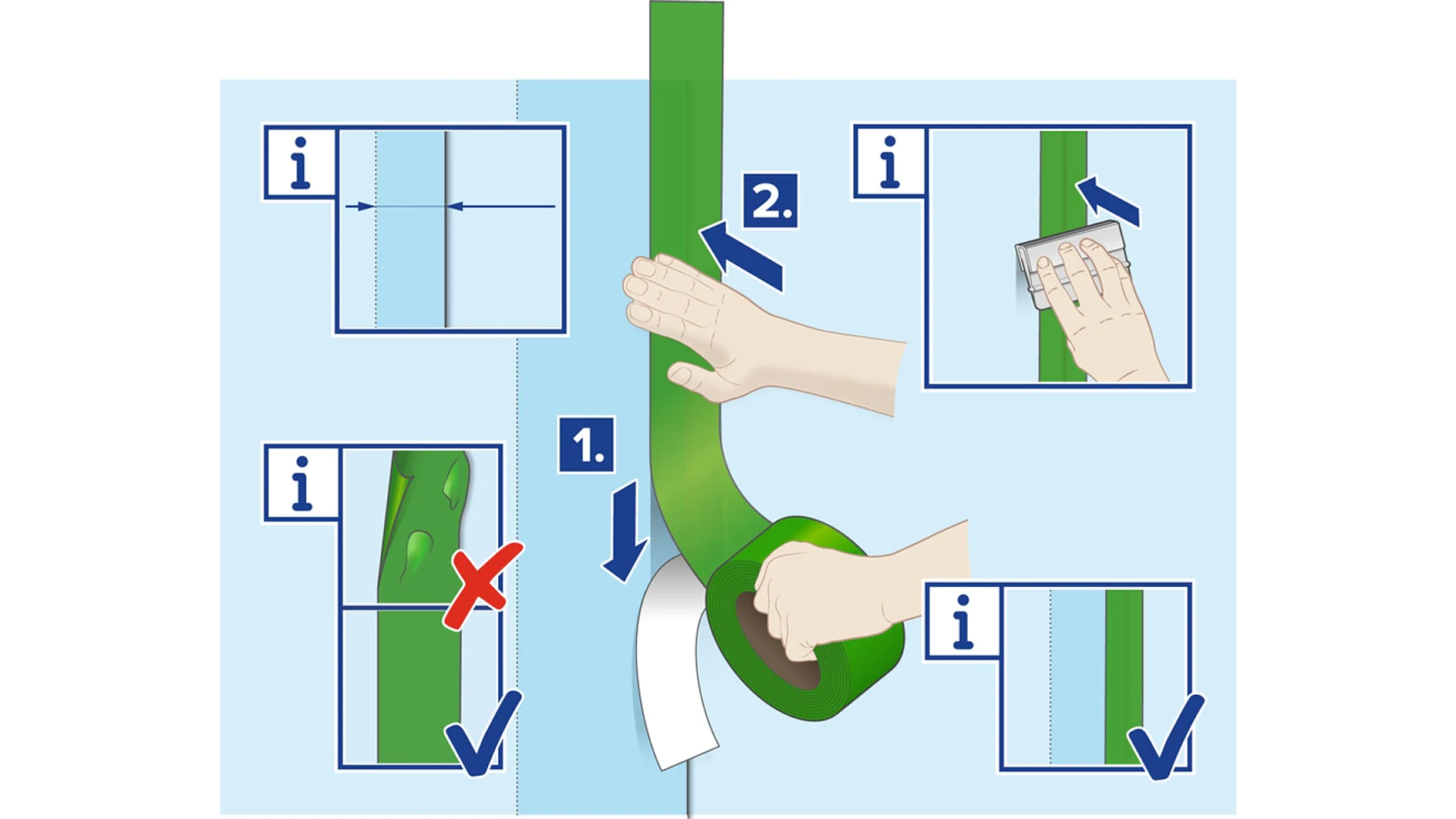 i

2.

i

i

1.

i