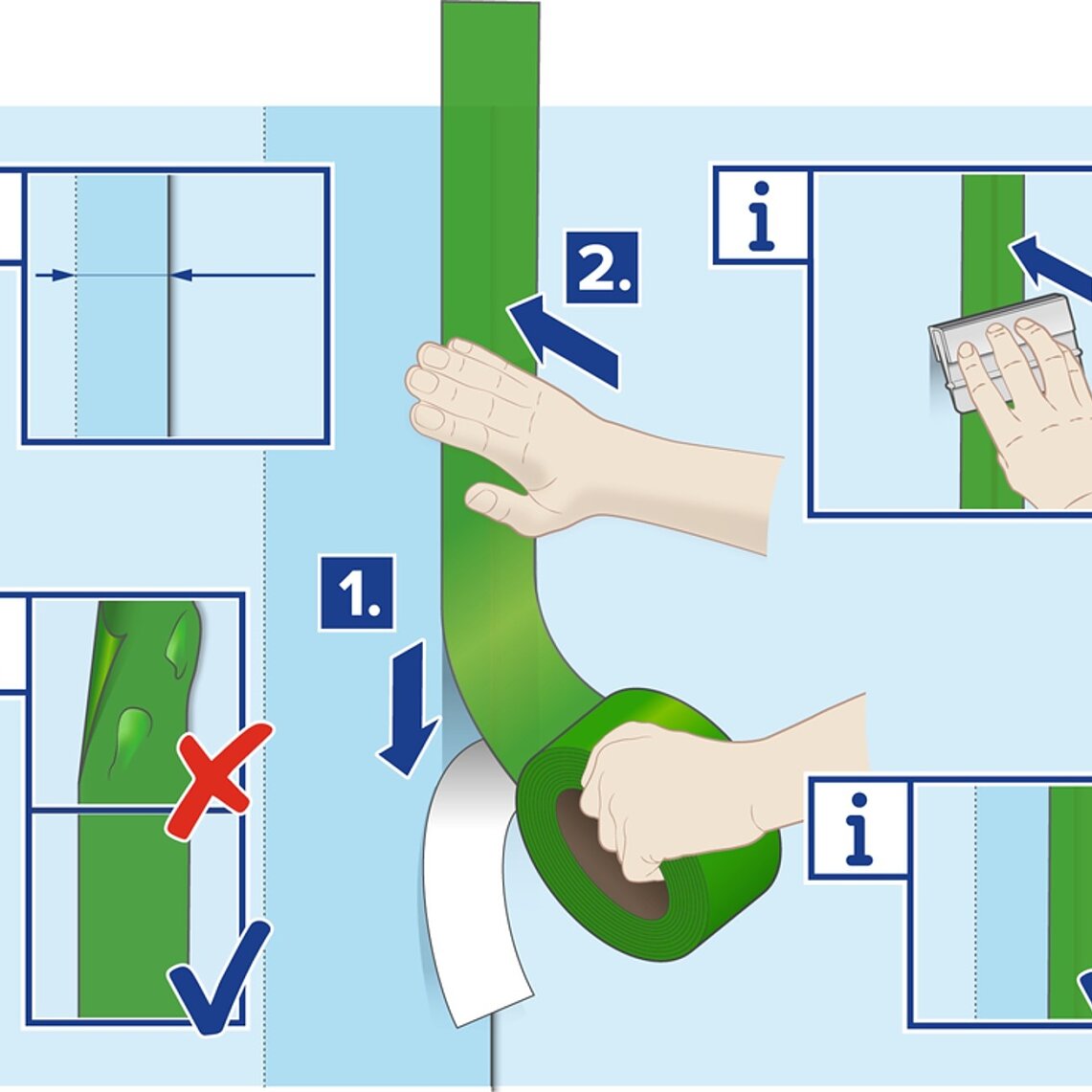 2.

i

1.

i