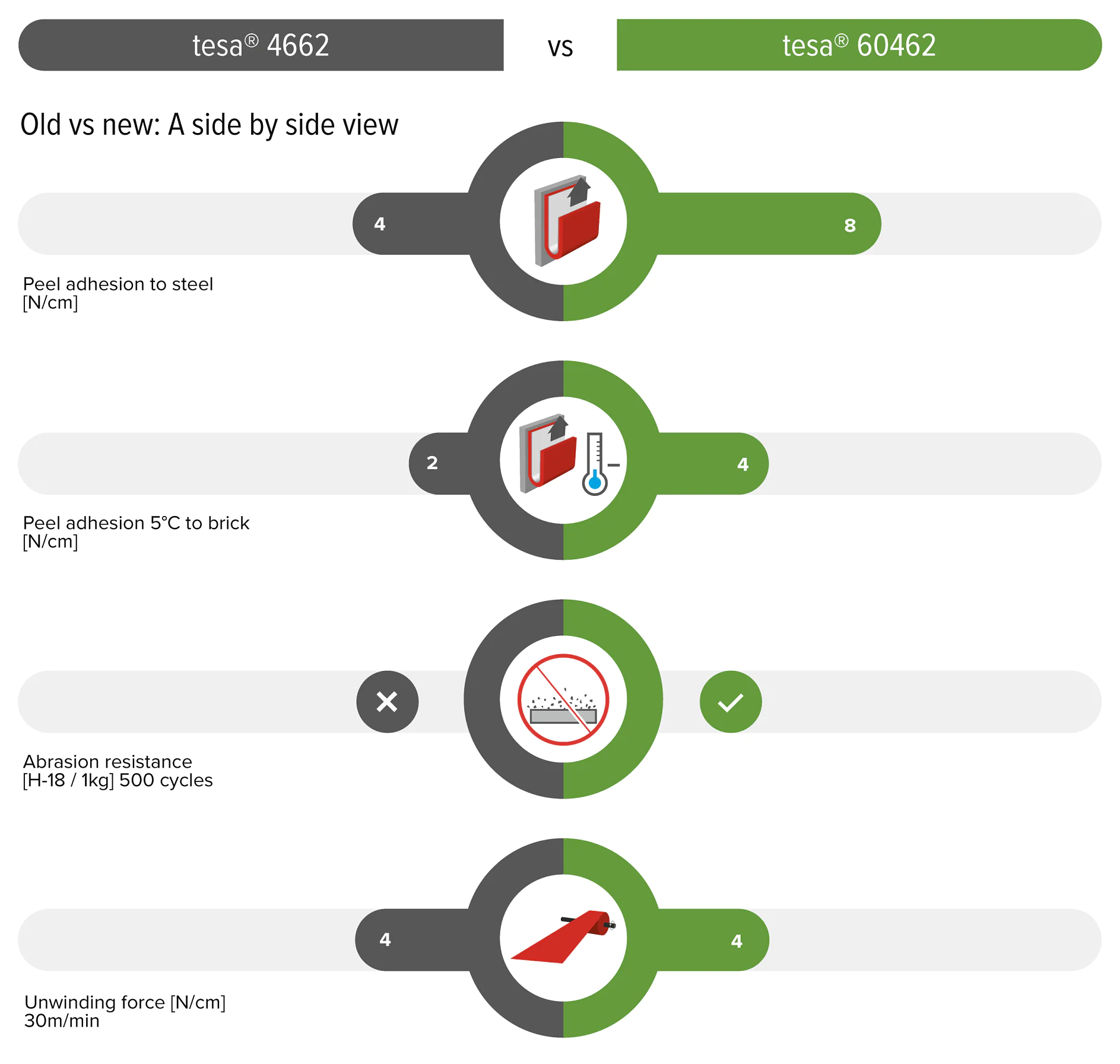 tesa® 4662 vs tesa® 60462

Old vs new: A side by side view

4

8

Peel adhesion to steel [N/cm]

2

4

Peel adhesion 5°C to brick [N/cm]

Abrasion resistance [H-18 / 1kg] 500 cycles

4

4

Unwinding force [N/cm] 30m/min