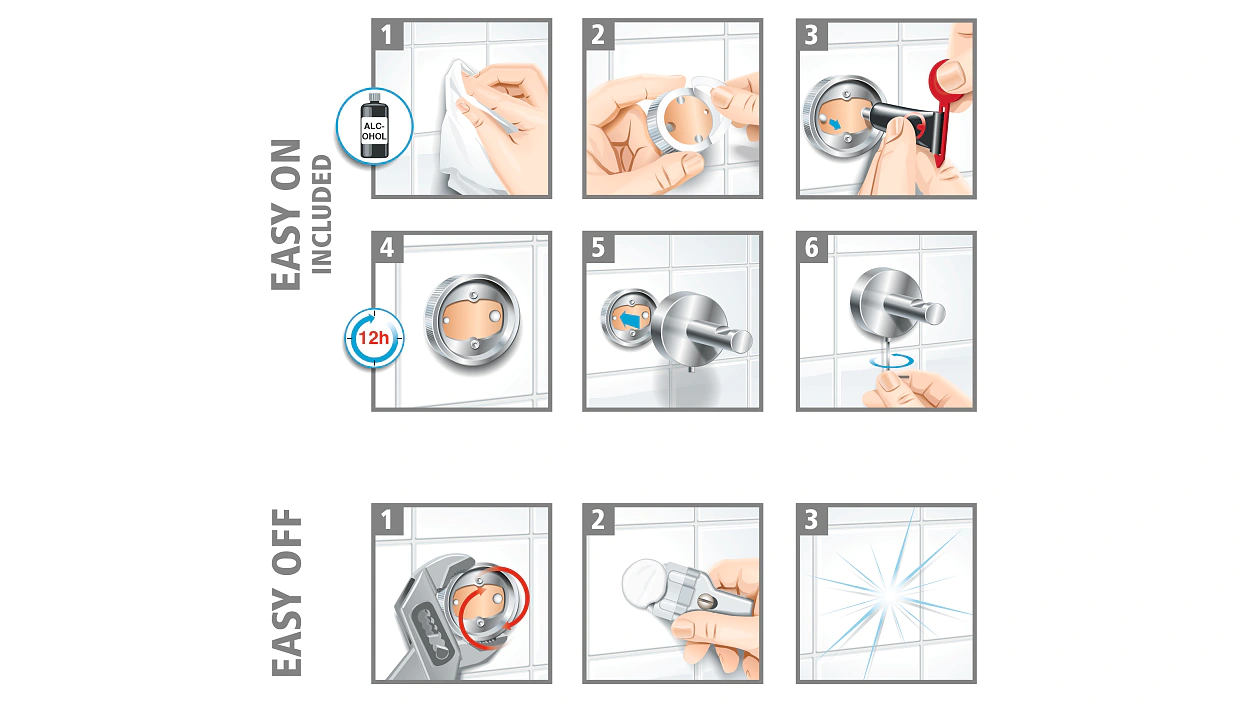 EASY ON
INCLUDED

1
ALC-OHOL

2

3

4
12h

5

6

EASY OFF

1

2

3