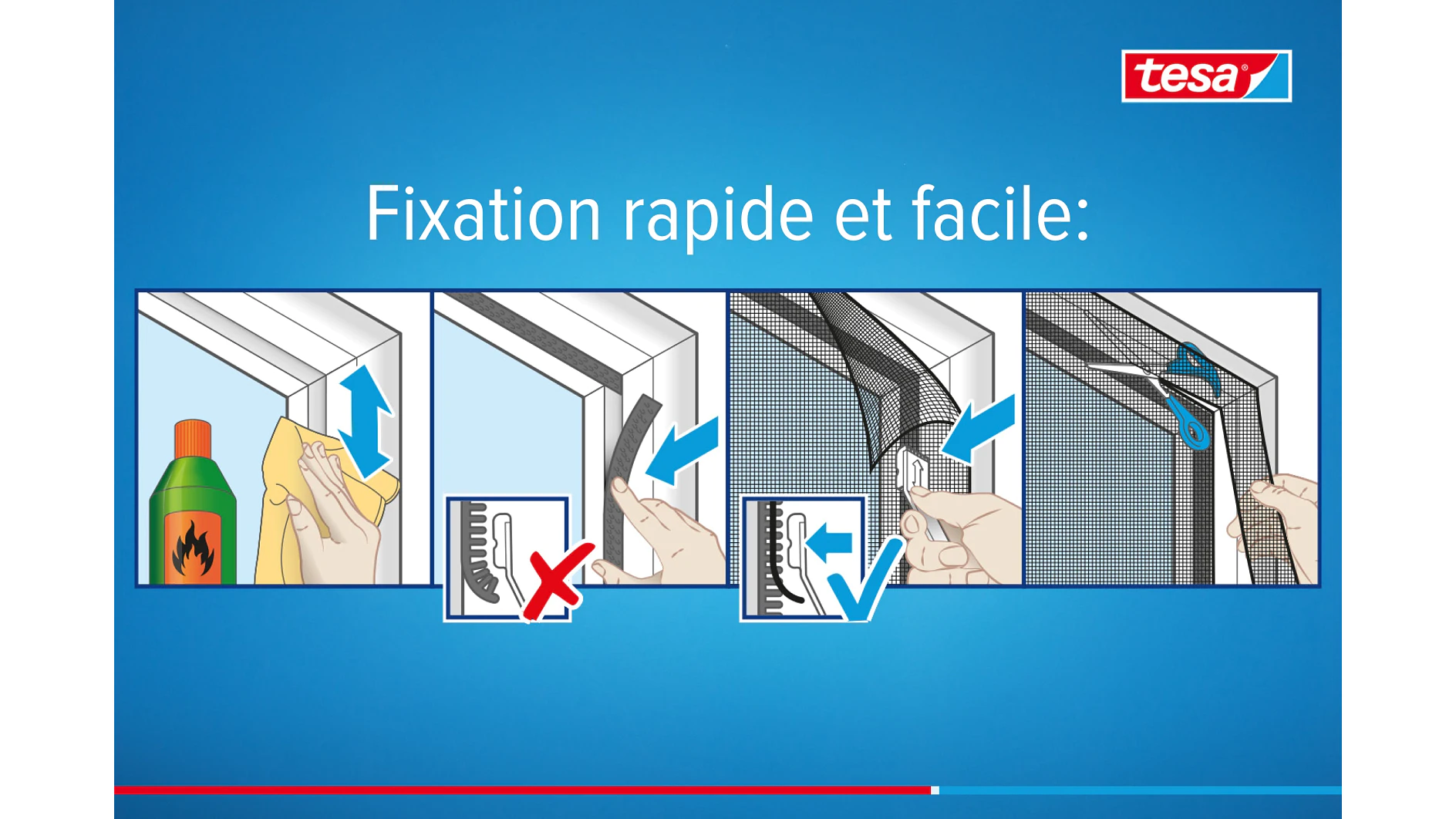 tesa®

Fixation rapide et facile: