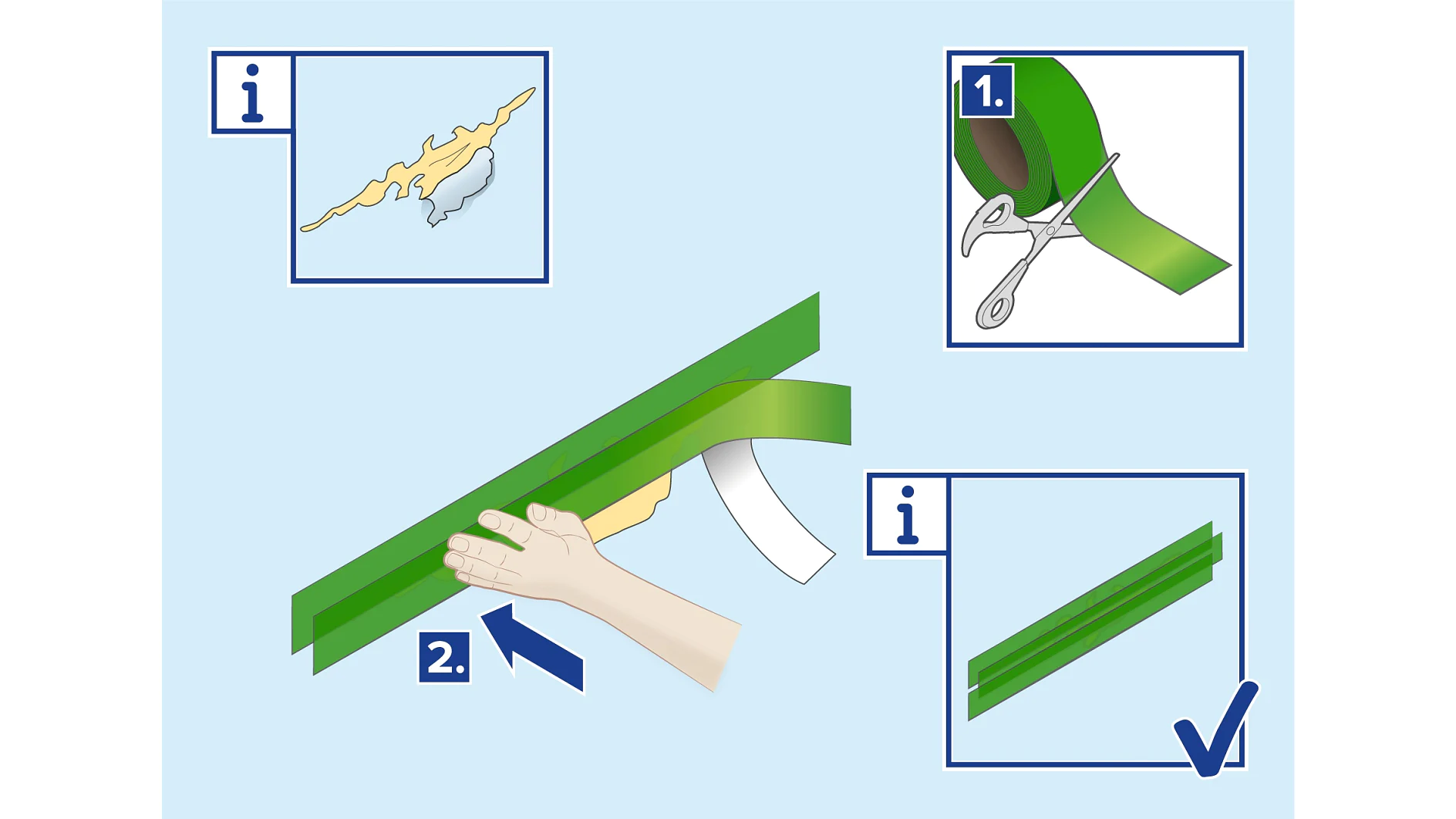 i

1.

2.

i