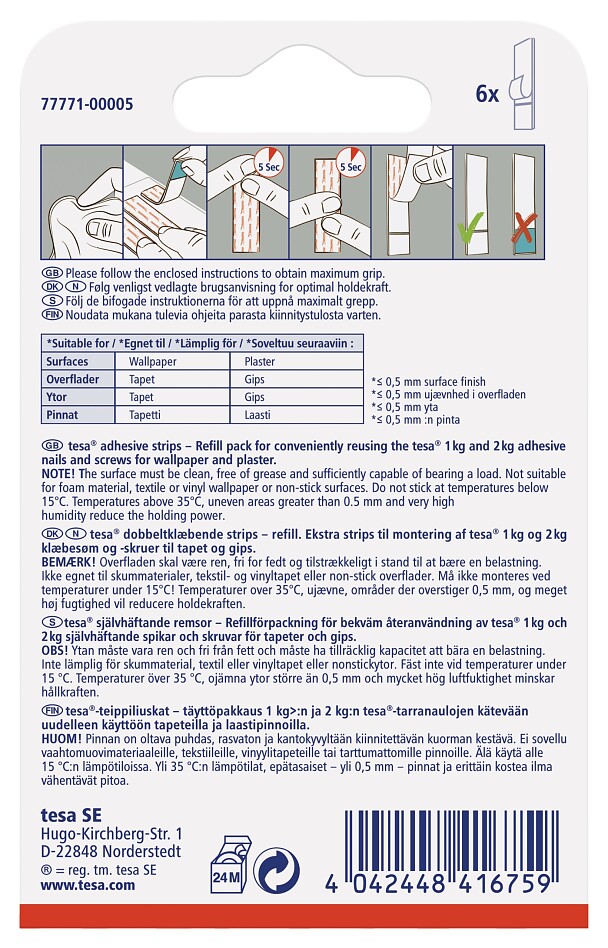 77771-00005

6x

5 Sec

5 Sec

GB Please follow the enclosed instructions to obtain maximum grip.
DK N Følg venligst vedlagte brugsanvisning for optimal holdekraft.
S Följ de bifogade instruktionerna för att uppnå maximalt grepp.
FIN Noudata mukana tulevia ohjeita parasta kiinnitystulosta varten.

| *Suitable for / *Egnet til / *Lämplig för / *Soveltuu seuraaviin : | | |
|---|---|---|
| Surfaces | Wallpaper | Plaster |
| Overflader | Tapet | Gips |
| Ytor | Tapet | Gips |
| Pinnat | Tapetti | Laasti |

*≤ 0,5 mm surface finish
*≤ 0,5 mm ujævnhed i overfladen
*≤ 0,5 mm yta
*≤ 0,5 mm :n pinta

GB tesa® adhesive strips – Refill pack for conveniently reusing the tesa® 1 kg and 2 kg adhesive nails and screws for wallpaper and plaster.
NOTE! The surface must be clean, free of grease and sufficiently capable of bearing a load. Not suitable for foam material, textile or vinyl wallpaper or non-stick surfaces. Do not stick at temperatures below 15°C. Temperatures above 35°C, uneven areas greater than 0.5 mm and very high humidity reduce the holding power.

DK N tesa® dobbeltklæbende strips – refill. Ekstra strips til montering af tesa® 1 kg og 2 kg klæbesøm og -skruer til tapet og gips.
BEMÆRK! Overfladen skal være ren, fri for fedt og tilstrækkeligt i stand til at bære en belastning. Ikke egnet til skummaterialer, tekstil- og vinyltapet eller non-stick overflader. Må ikke monteres ved temperaturer under 15°C! Temperaturer over 35°C, ujævne, områder der overstiger 0,5 mm, og meget høj fugtighed vil reducere holdekraften.

S tesa® självhäftande remsor – Refillförpackning för bekväm återanvändning av tesa® 1 kg och 2 kg självhäftande spikar och skruvar för tapeter och gips.
OBS! Ytan måste vara ren och fri från fett och måste ha tillräcklig kapacitet att bära en belastning. Inte lämplig för skummaterial, textil eller vinyltapet eller nonstickytor. Fäst inte vid temperaturer under 15 °C. Temperaturer över 35 °C, ojämna ytor större än 0,5 mm och mycket hög luftfuktighet minskar hållkraften.

FIN tesa®-teippiliuskat – täyttöpakkaus 1 kg>:n ja 2 kg:n tesa®-tarranaulojen kätevään uudelleen käyttöön tapeteilla ja laastipinnoilla.
HUOM! Pinnan on oltava puhdas, rasvaton ja kantokyvyltään kiinnitettävän kuorman kestävä. Ei sovellu vaahtomuovimateriaaleille, tekstiileille, vinyylitapeteille tai tarttumattomille pinnoille. Älä käytä alle 15 °C:n lämpötiloissa. Yli 35 °C:n lämpötilat, epätasaiset – yli 0,5 mm – pinnat ja erittäin kostea ilma vähentävät pitoa.

tesa SE
Hugo-Kirchberg-Str. 1
D-22848 Norderstedt
® = reg. tm. tesa SE
www.tesa.com

24 M

4 042448 416759