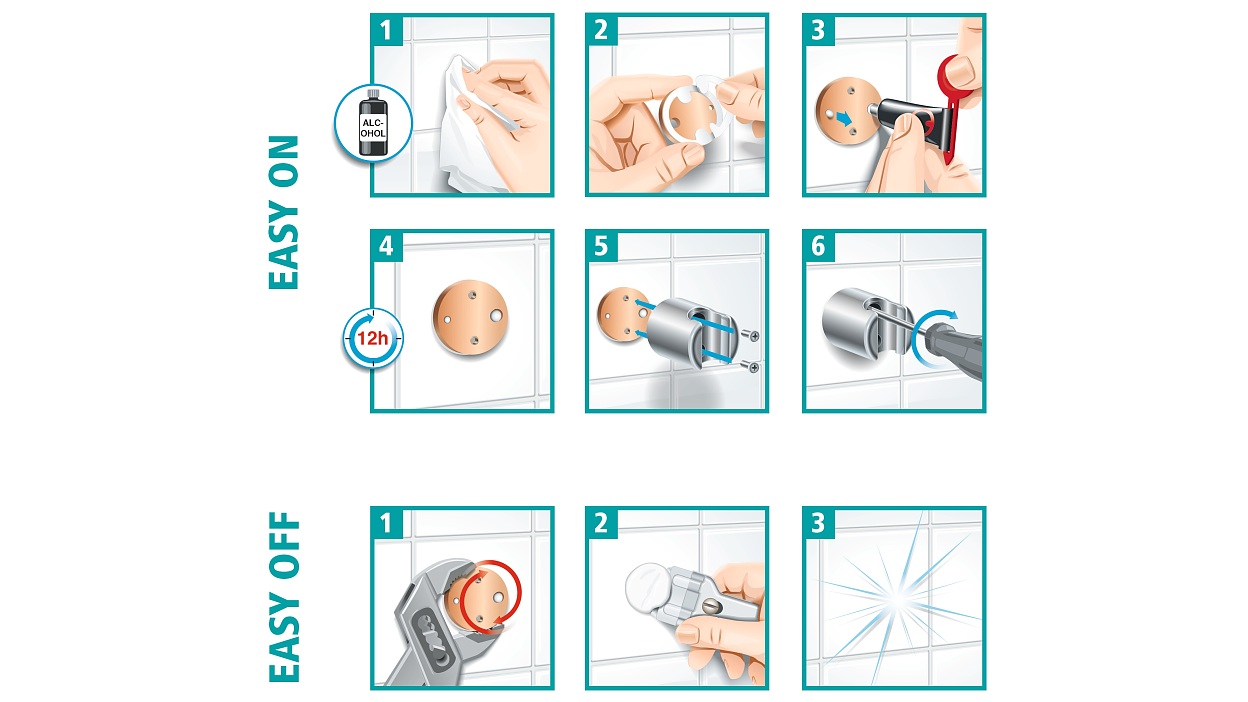 EASY ON

1
ALC-OHOL

2

3

4
12h

5

6

EASY OFF

1

2

3