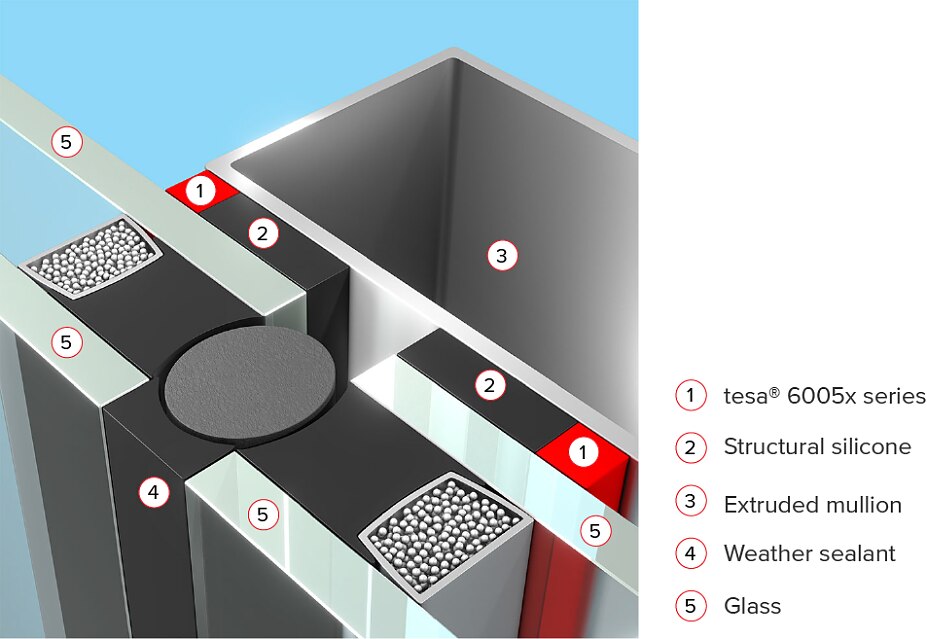 5

1

2

3

5

2

1

4

5

5

1 tesa® 6005x series

2 Structural silicone

3 Extruded mullion

4 Weather sealant

5 Glass