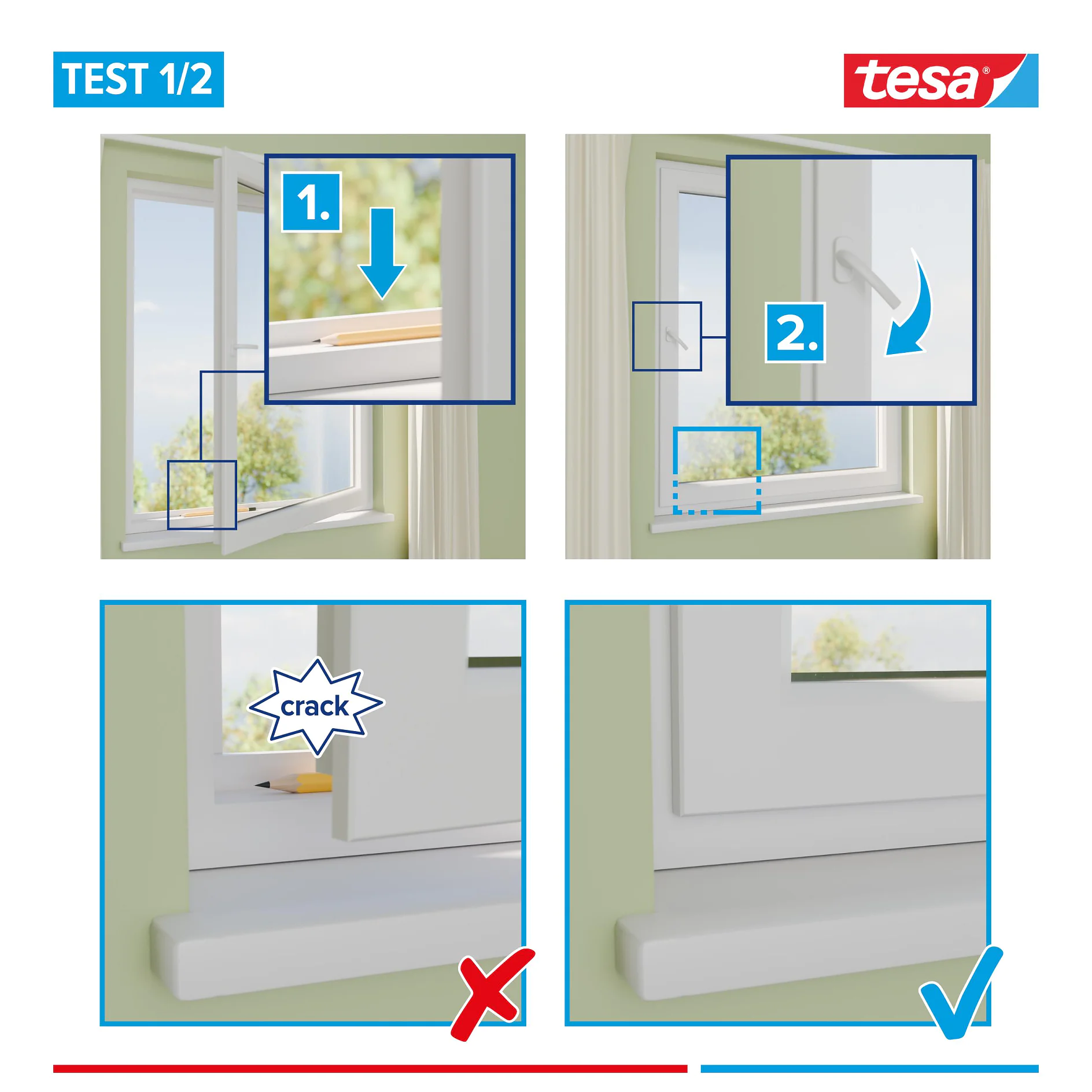 TEST 1/2

tesa®

1.

2.

crack