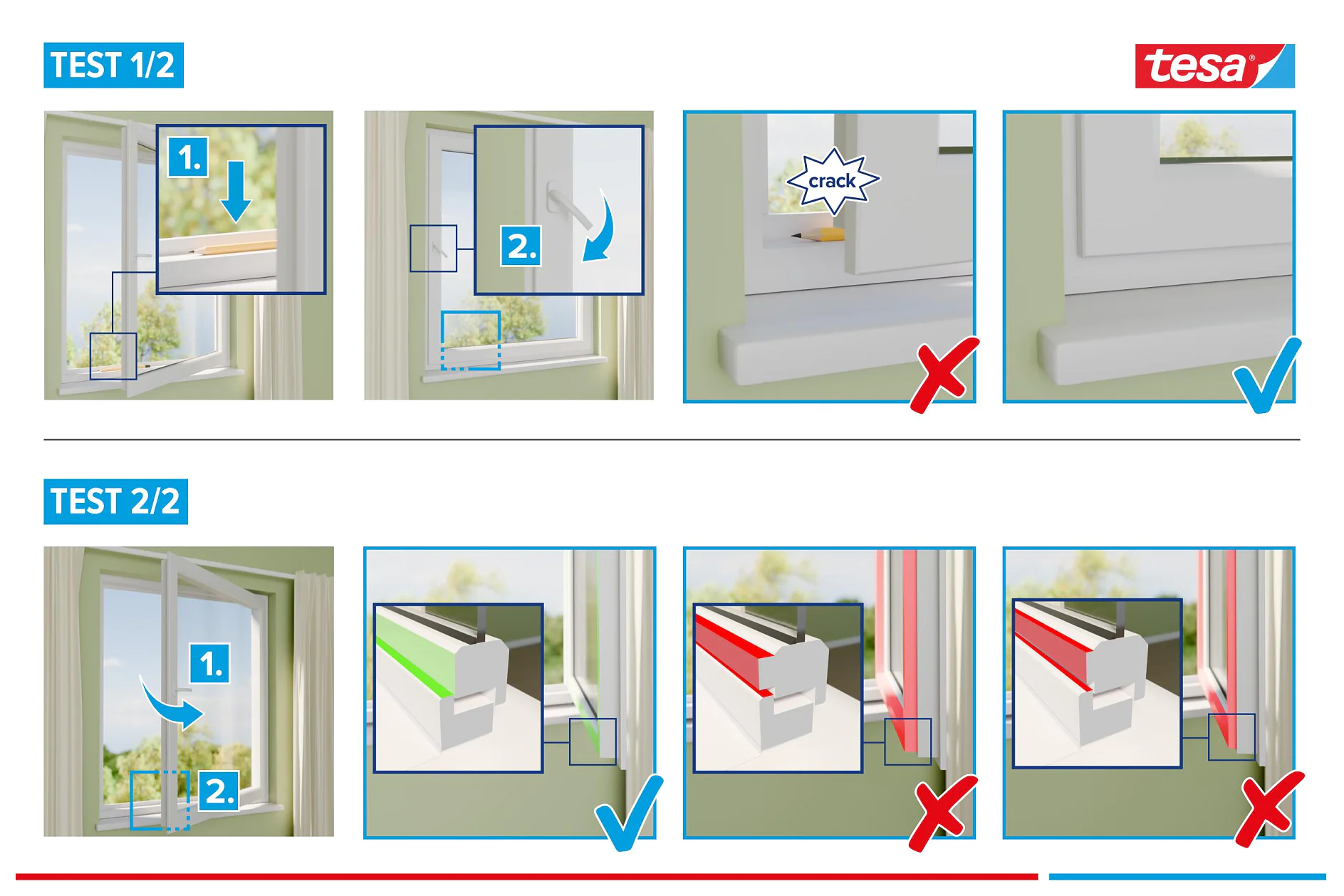 TEST 1/2

tesa®

1.

2.

crack

TEST 2/2

1.

2.