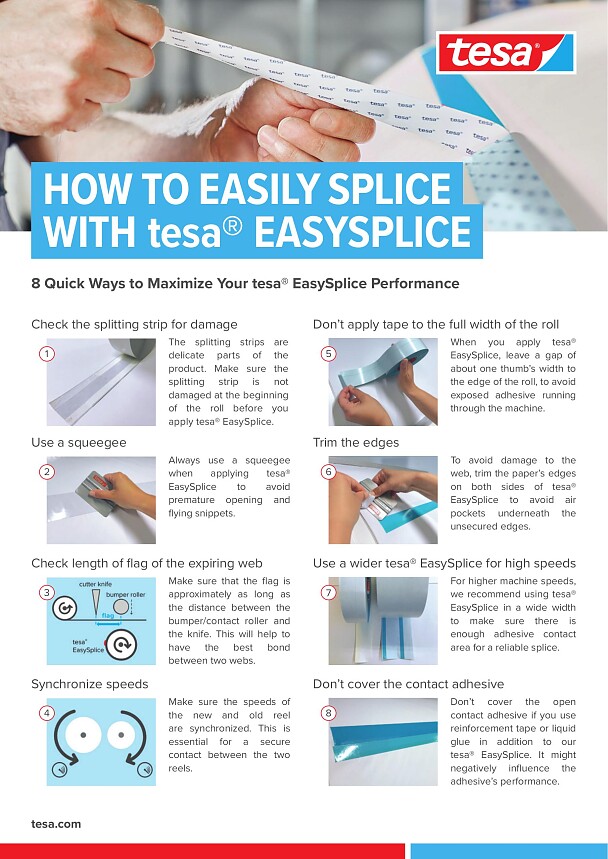 tesa

HOW TO EASILY SPLICE WITH tesa® EASYSPLICE

8 Quick Ways to Maximize Your tesa® EasySplice Performance

Check the splitting strip for damage

1

The splitting strips are delicate parts of the product. Make sure the splitting strip is not damaged at the beginning of the roll before you apply tesa® EasySplice.

Use a squeegee

2

Always use a squeegee when applying tesa® EasySplice to avoid premature opening and flying snippets.

Check length of flag of the expiring web

3

cutter knife
bumper roller
flag
tesa® EasySplice

Make sure that the flag is approximately as long as the distance between the bumper/contact roller and the knife. This will help to have the best bond between two webs.

Synchronize speeds

4

Make sure the speeds of the new and old reel are synchronized. This is essential for a secure contact between the two reels.

Don't apply tape to the full width of the roll

5

When you apply tesa® EasySplice, leave a gap of about one thumb's width to the edge of the roll, to avoid exposed adhesive running through the machine.

Trim the edges

6

To avoid damage to the web, trim the paper's edges on both sides of tesa® EasySplice to avoid air pockets underneath the unsecured edges.

Use a wider tesa® EasySplice for high speeds

7

For higher machine speeds, we recommend using tesa® EasySplice in a wide width to make sure there is enough adhesive contact area for a reliable splice.

Don't cover the contact adhesive

8

Don't cover the open contact adhesive if you use reinforcement tape or liquid glue in addition to our tesa® EasySplice. It might negatively influence the adhesive's performance.

tesa.com