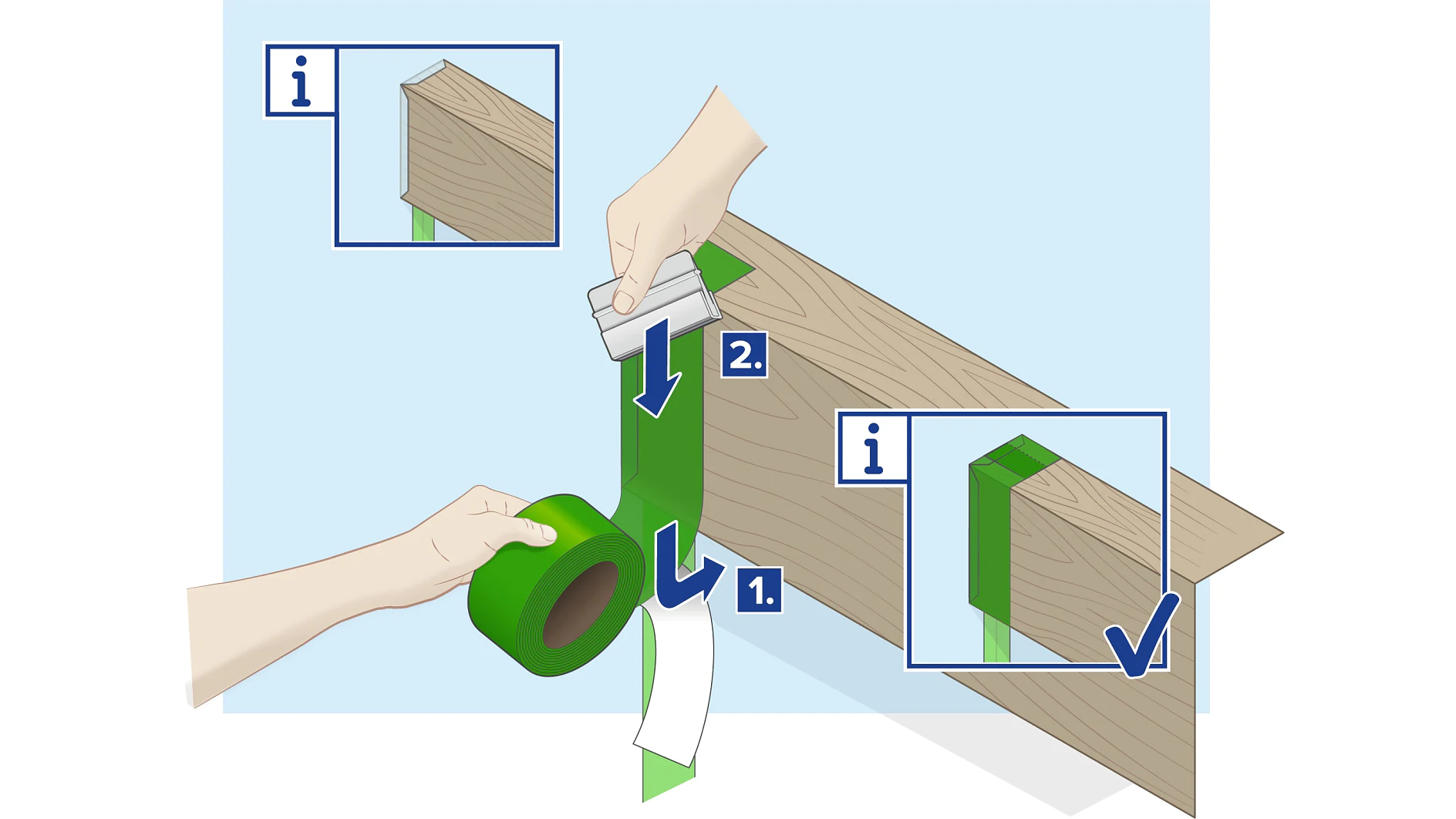 i

2.

i

1.