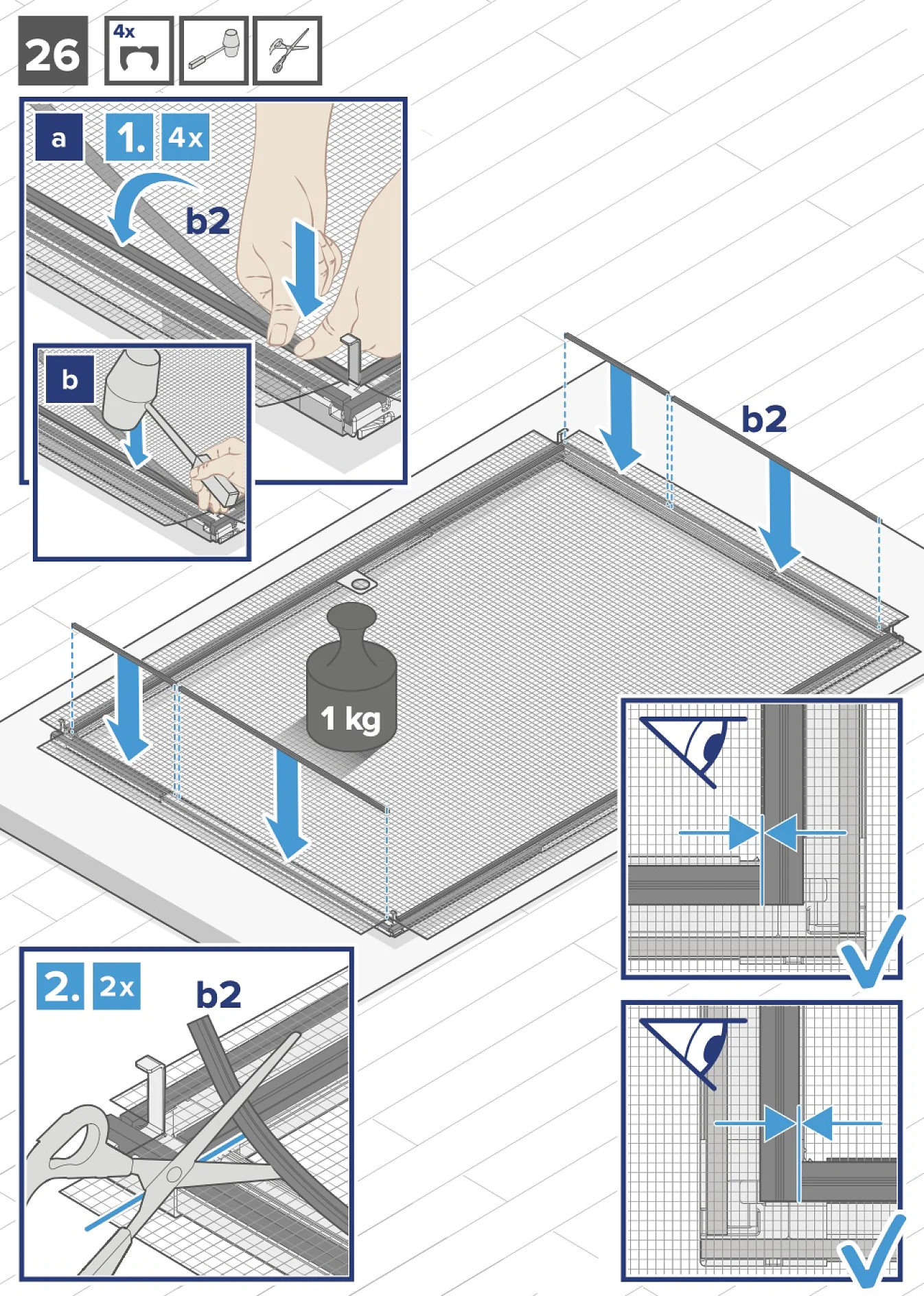 26

4x

a

1.

4x

b2

b

b2

1 kg

2.

2x

b2