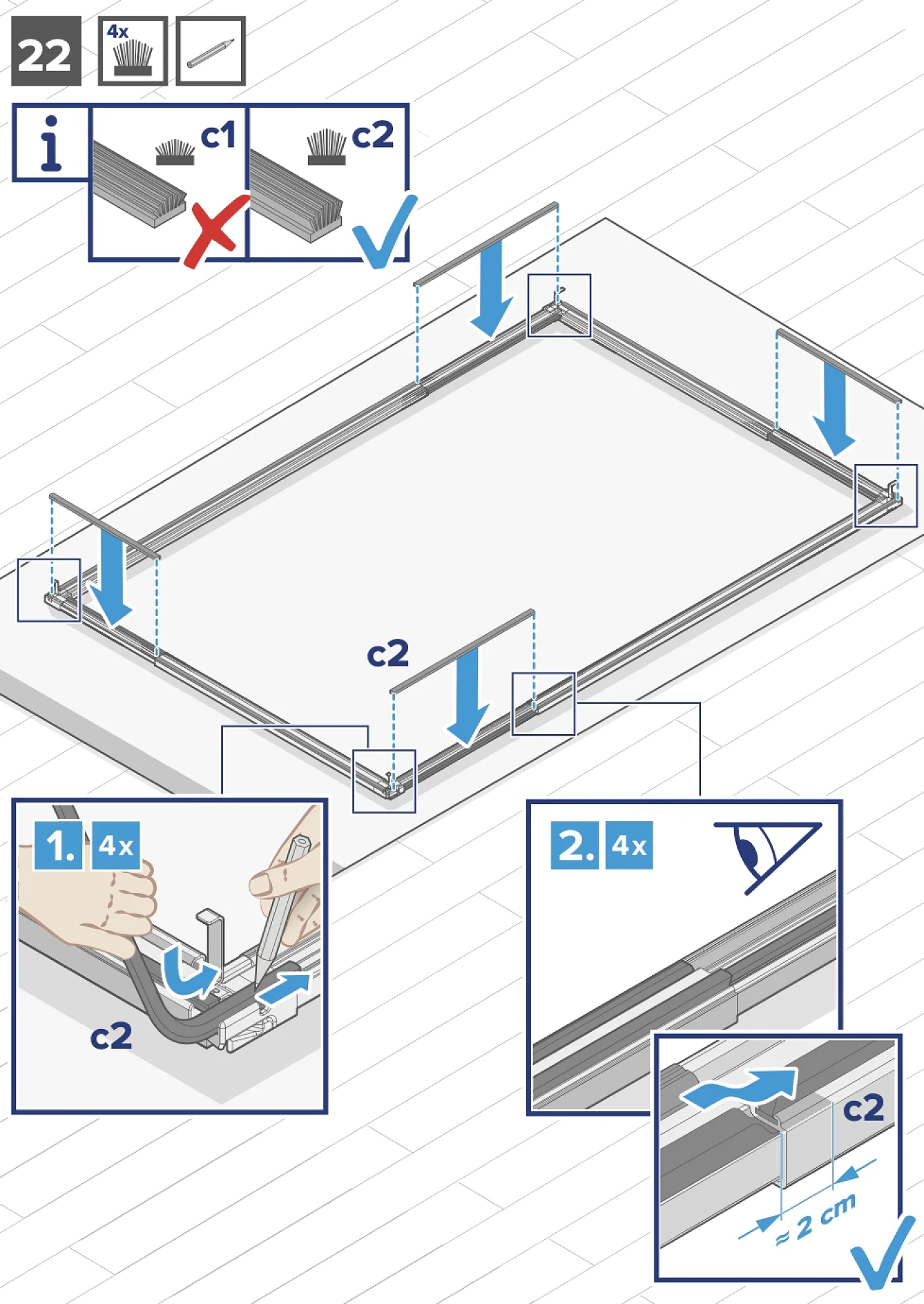 22
4x
i
c1
c2
c2
1. 4x
c2
2. 4x
c2
≈ 2 cm