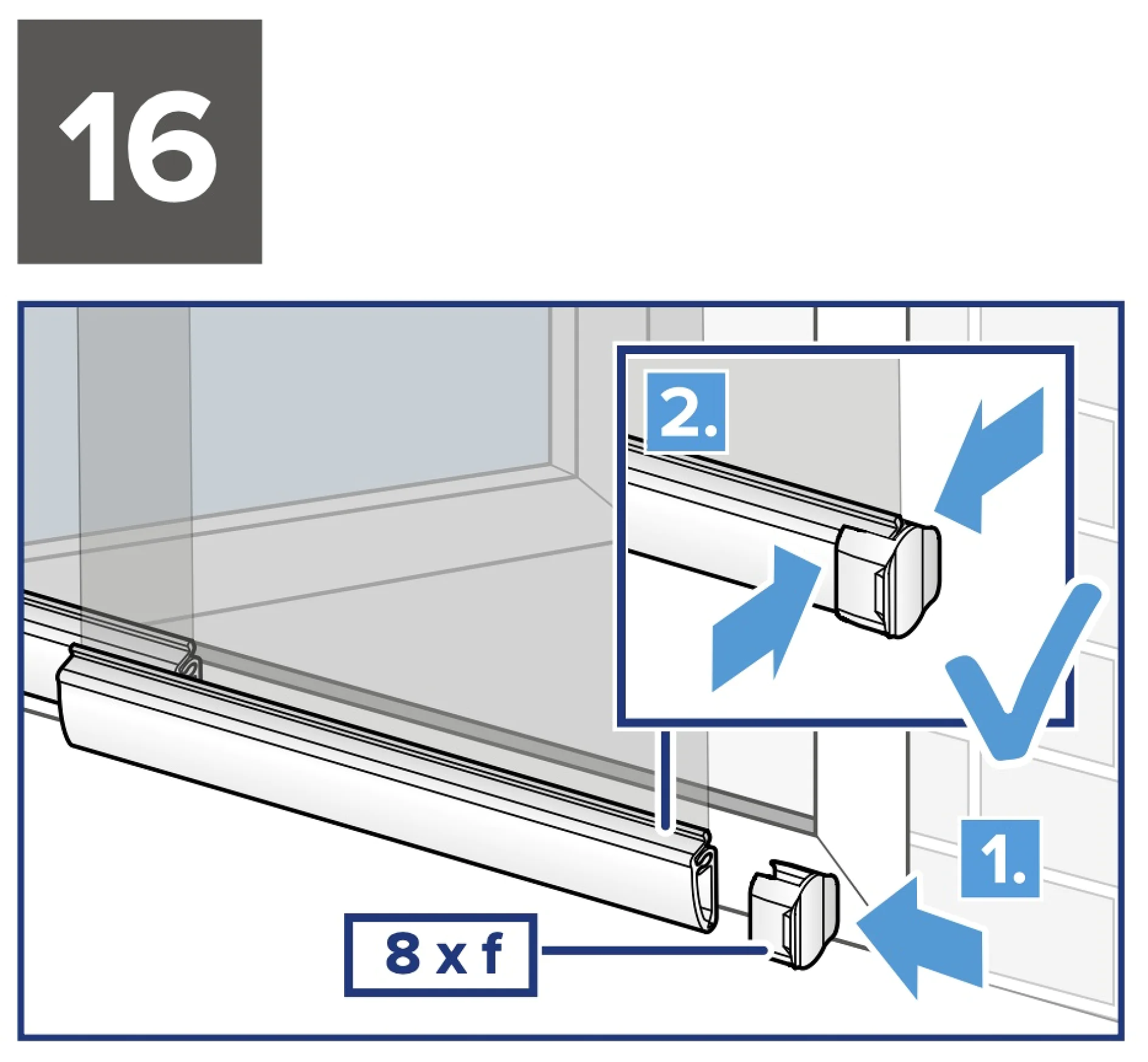 16

2.

1.

8 x f