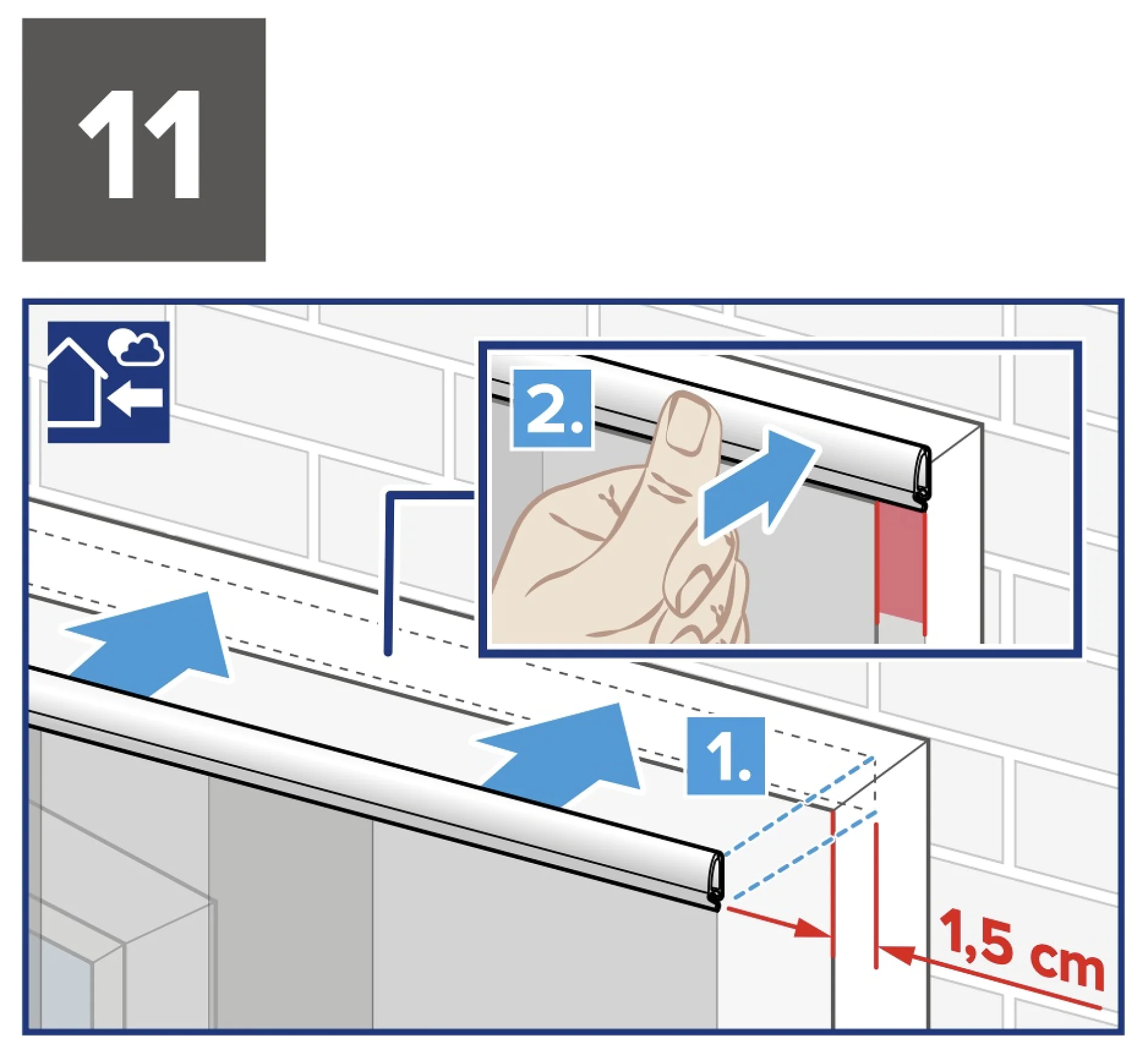 11

2.

1.

1,5 cm