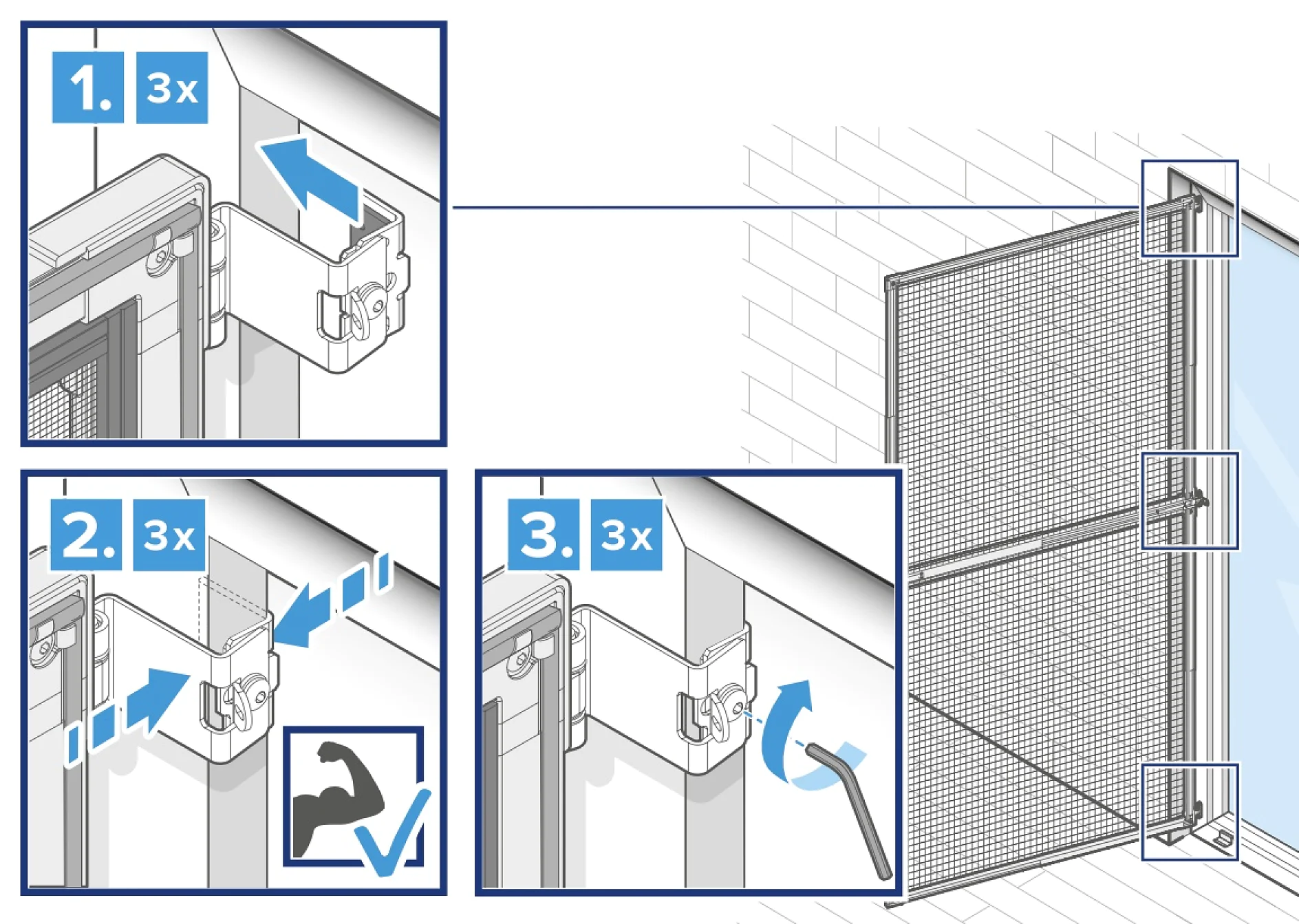 1. 3x

2. 3x

3. 3x