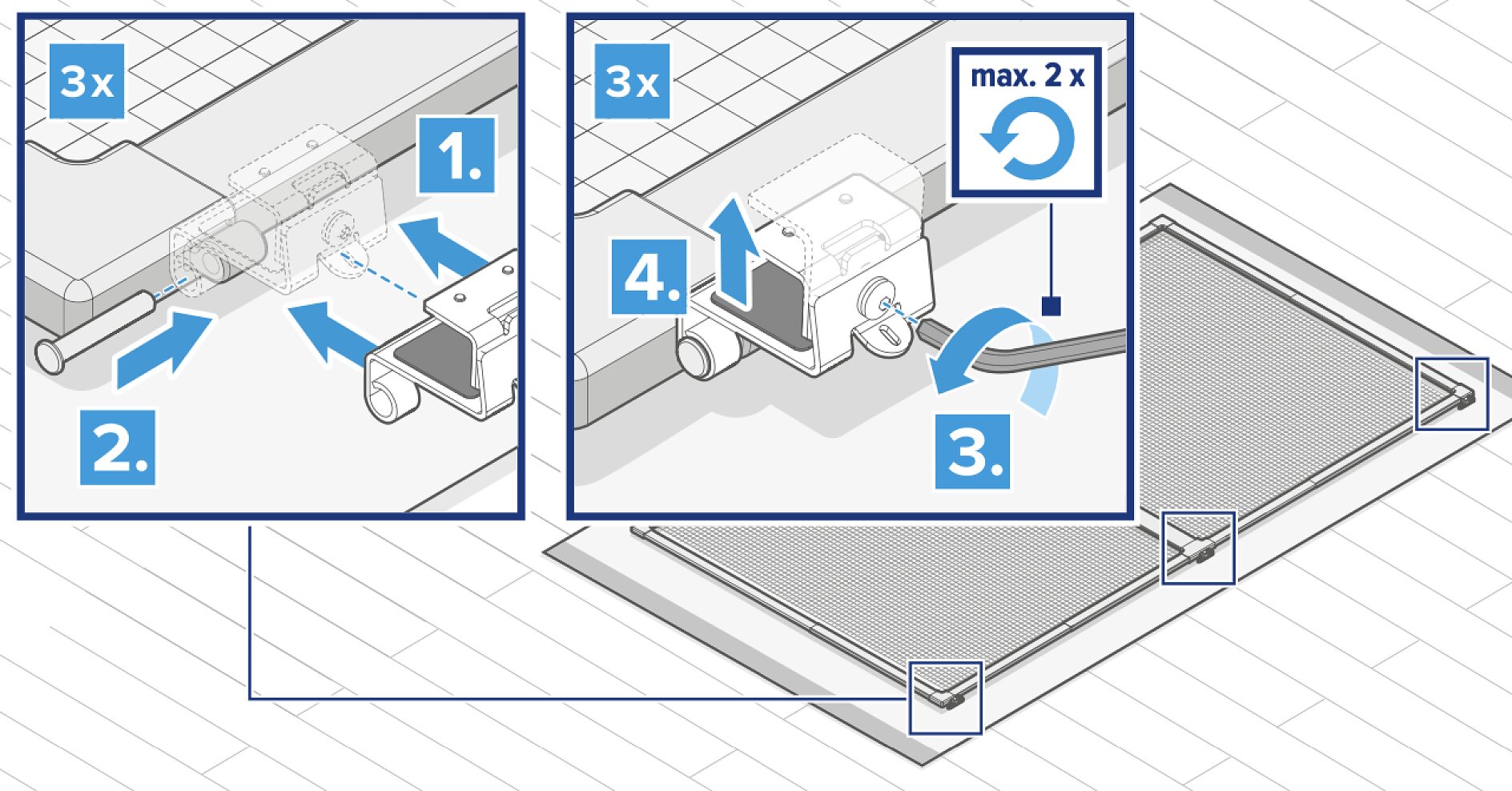 3x

1.

2.

3x

max. 2 x

4.

3.