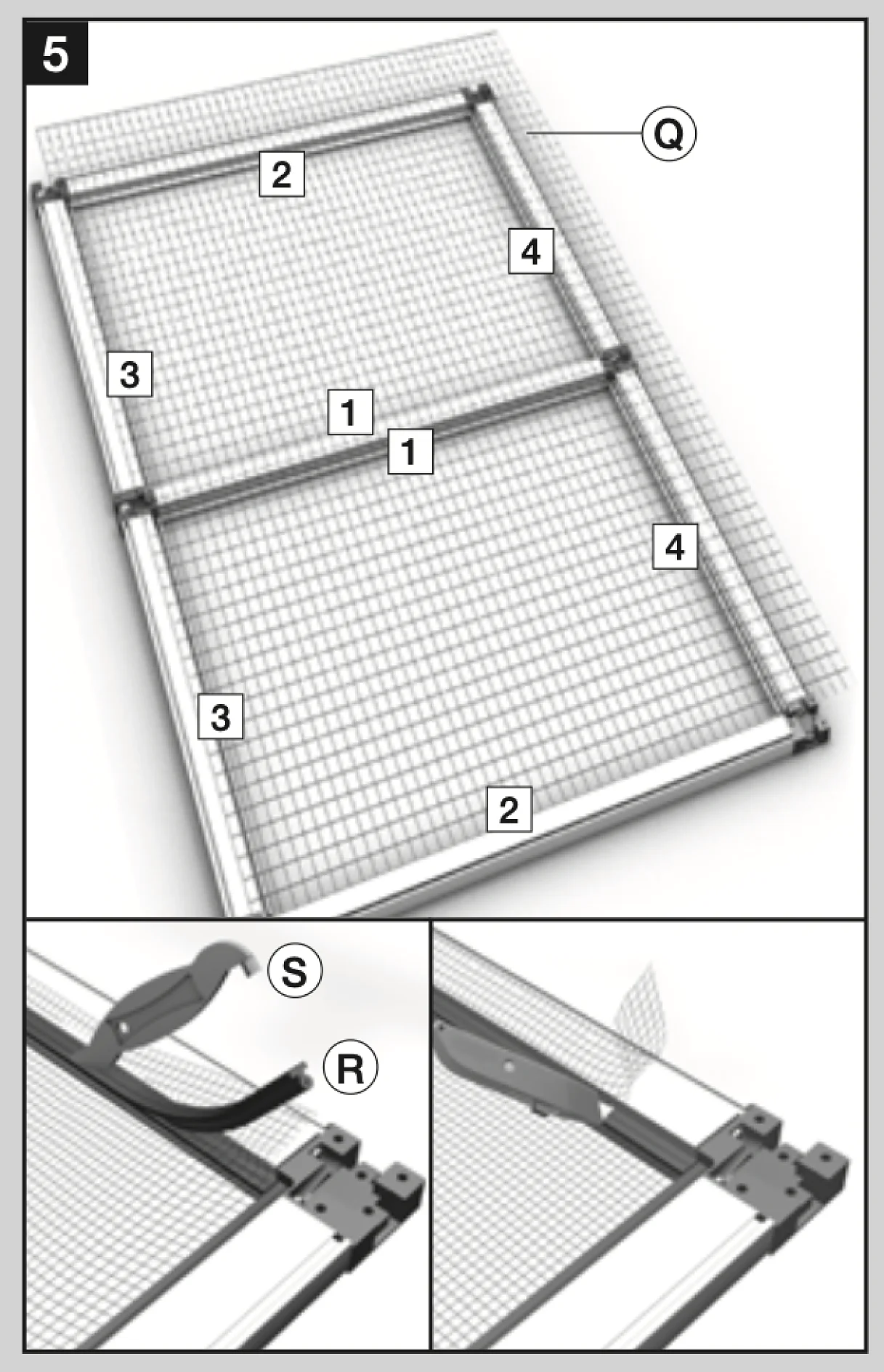 5

Q

2

4

3

1

1

4

3

2

S

R