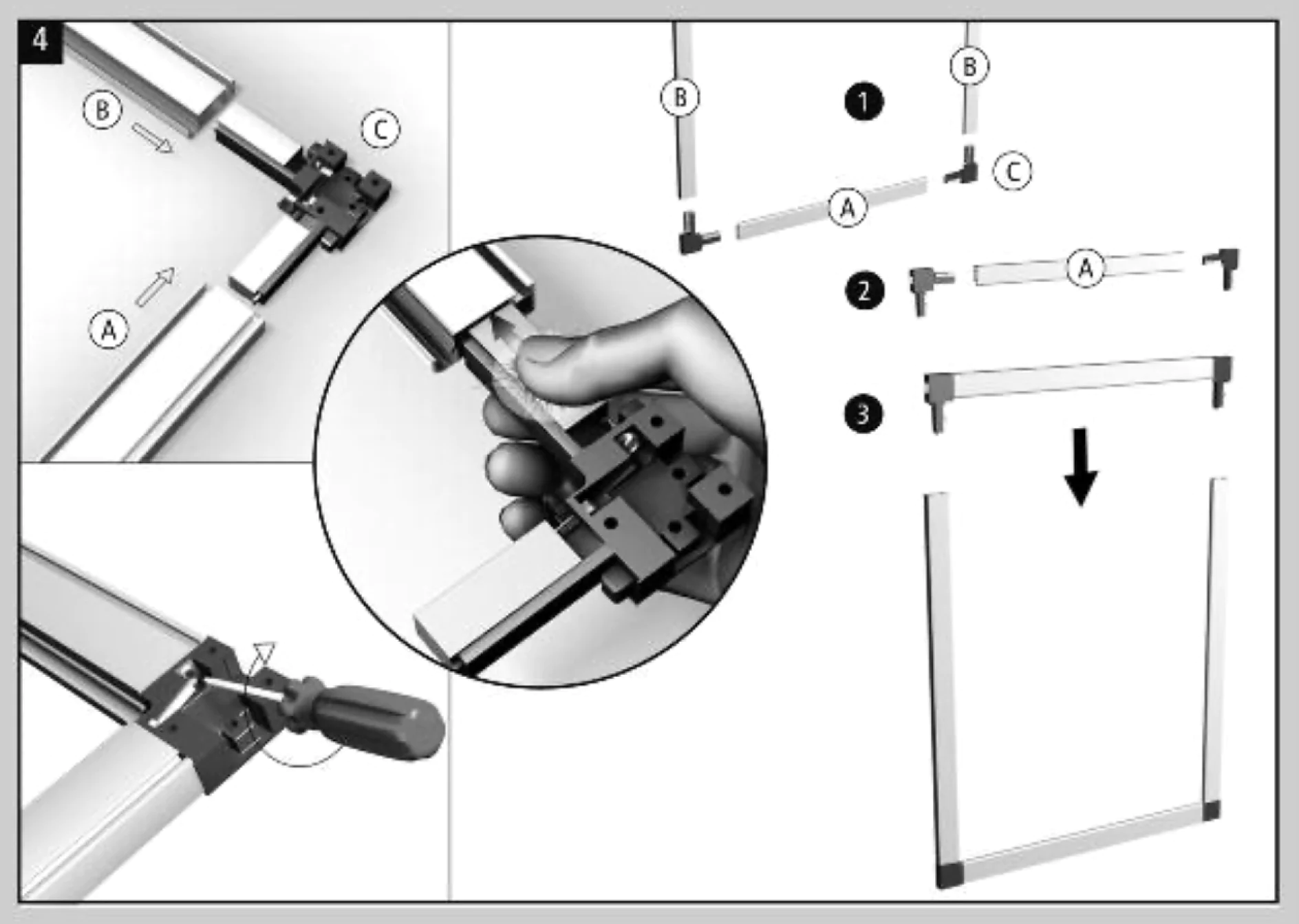 4

B

C

A

B

B

1

C

A

2

A

3