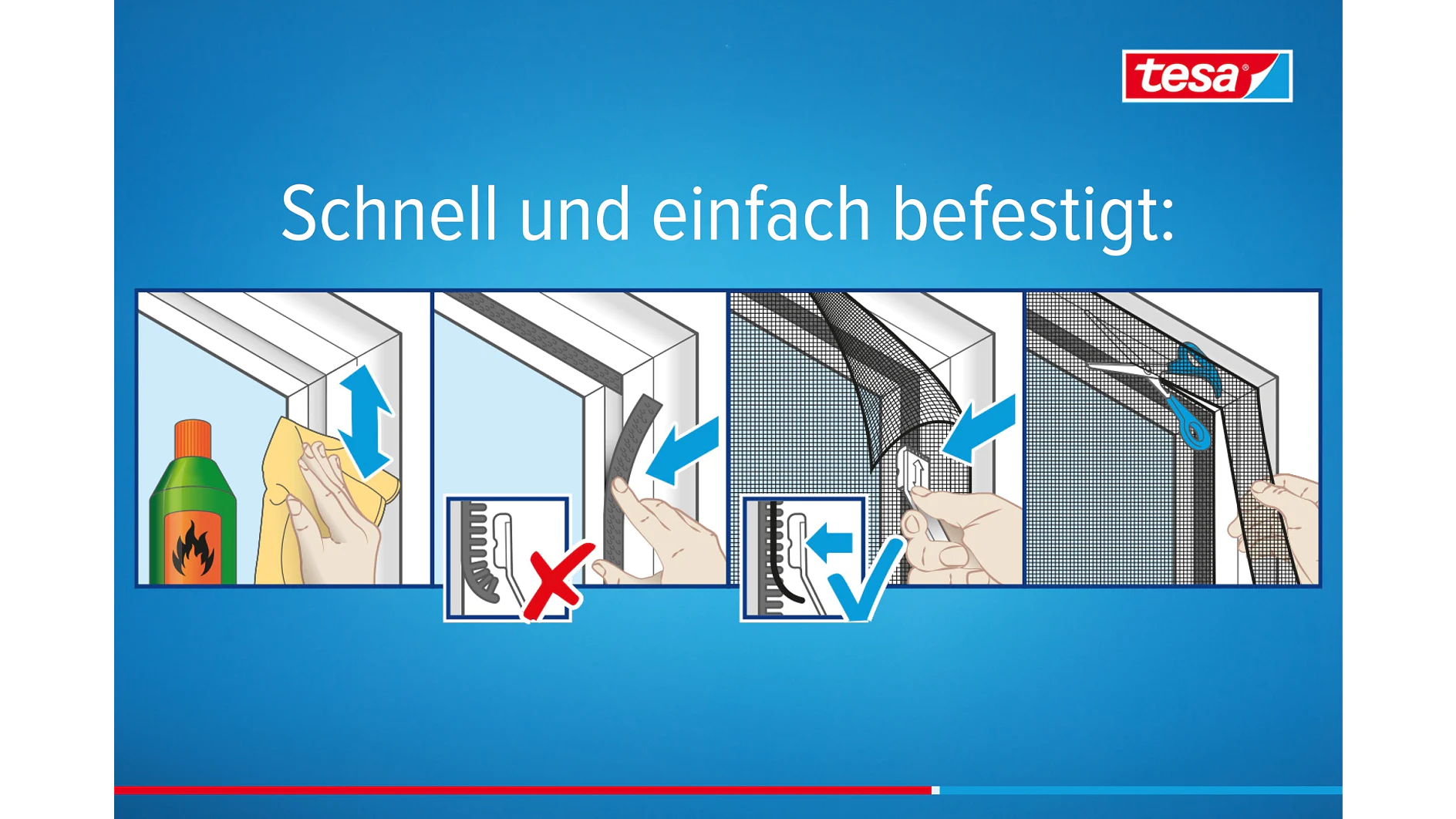 tesa®

Schnell und einfach befestigt: