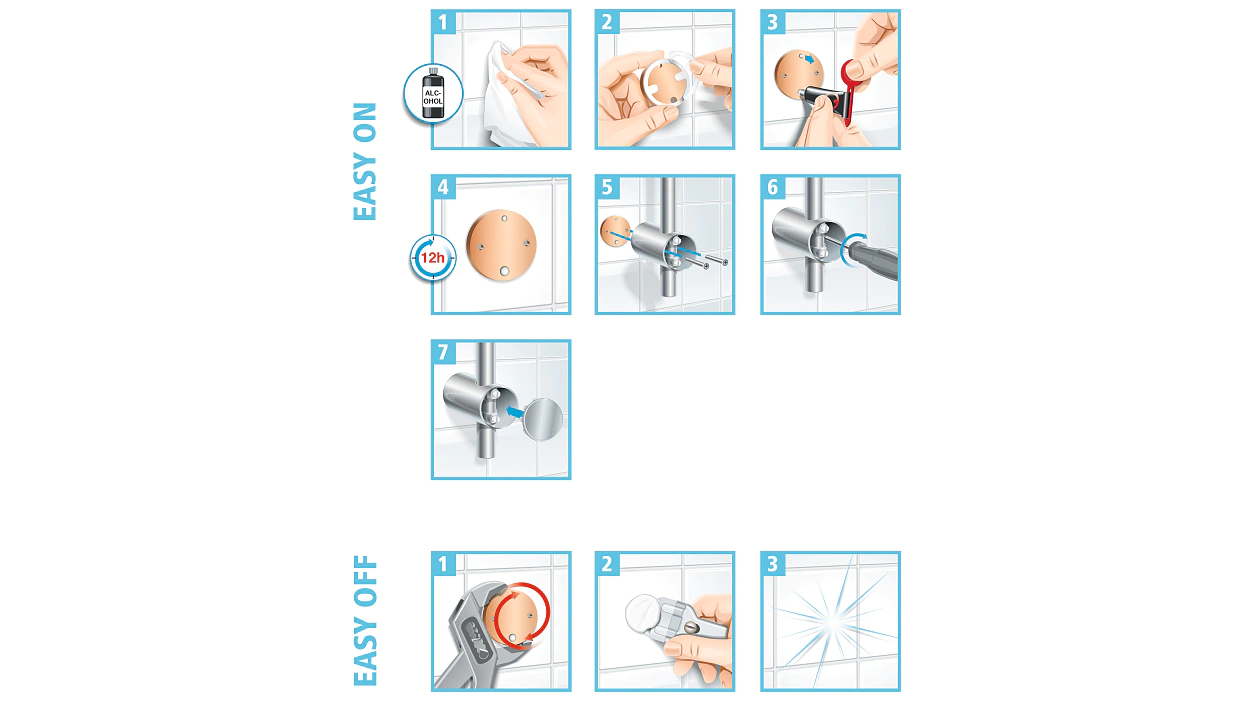 EASY ON

1
ALC-OHOL

2

3

4
12h

5

6

7

EASY OFF

1

2

3