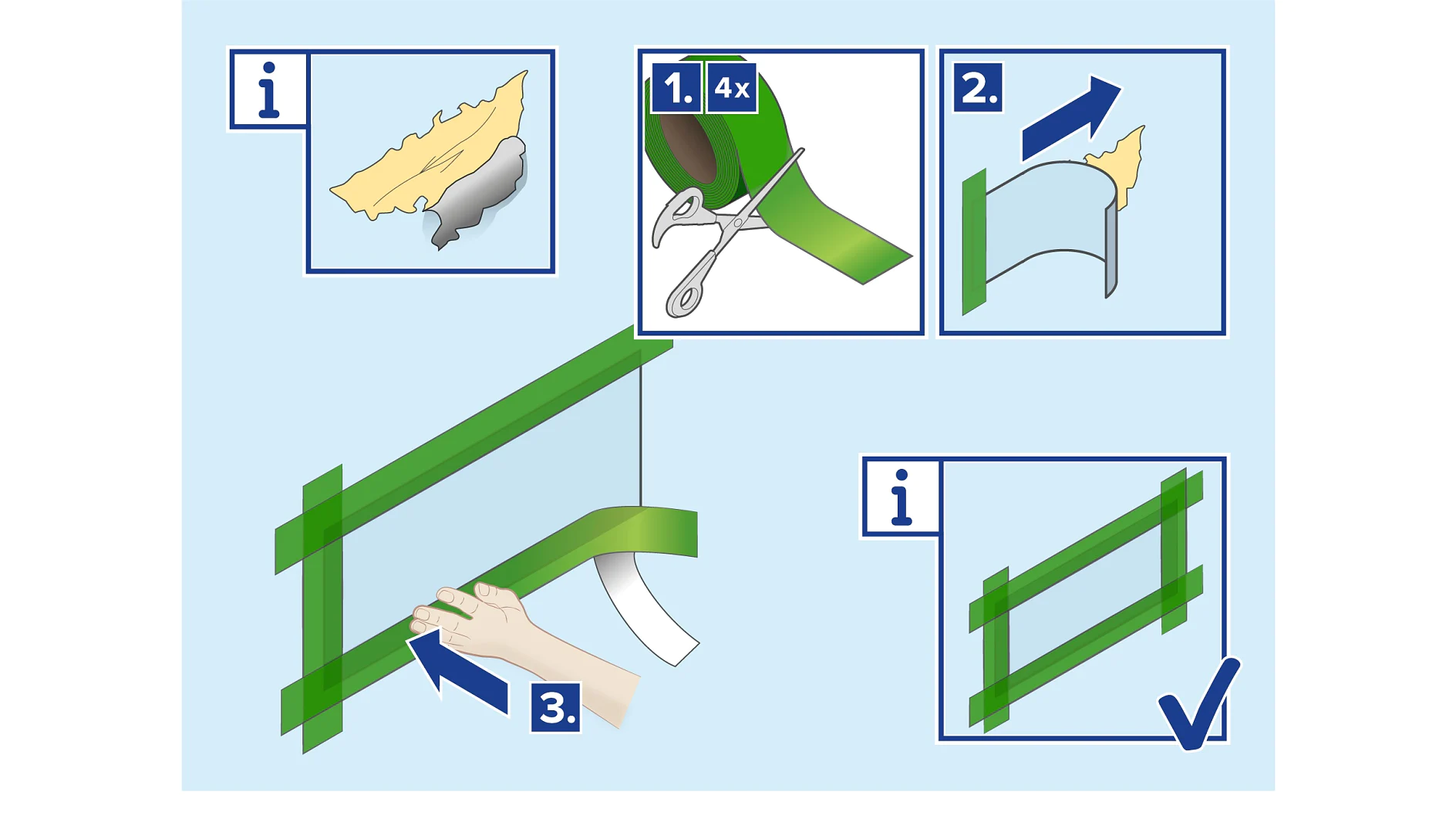 i

1. 4x

2.

3.

i