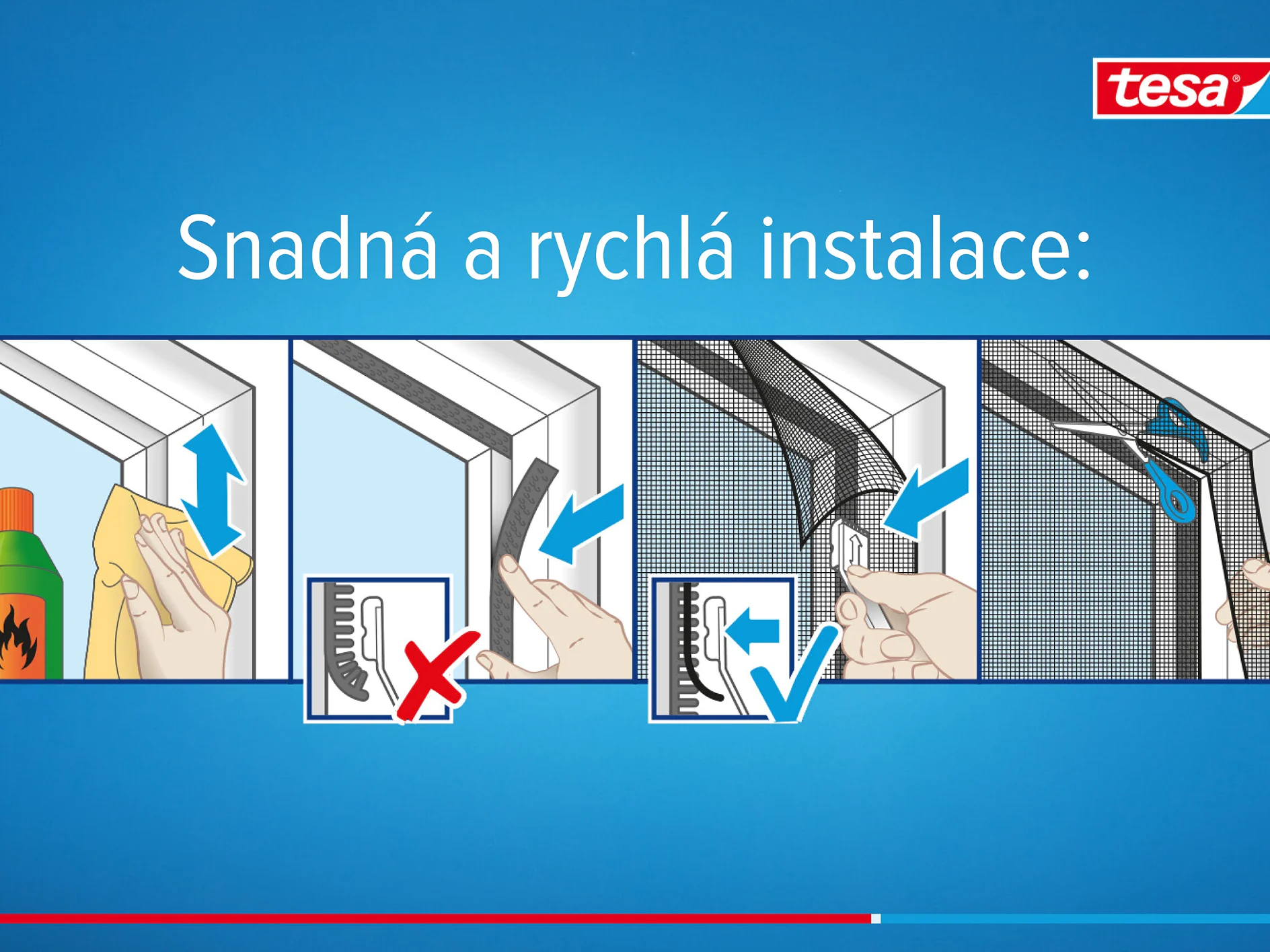 tesa®

Snadná a rychlá instalace: